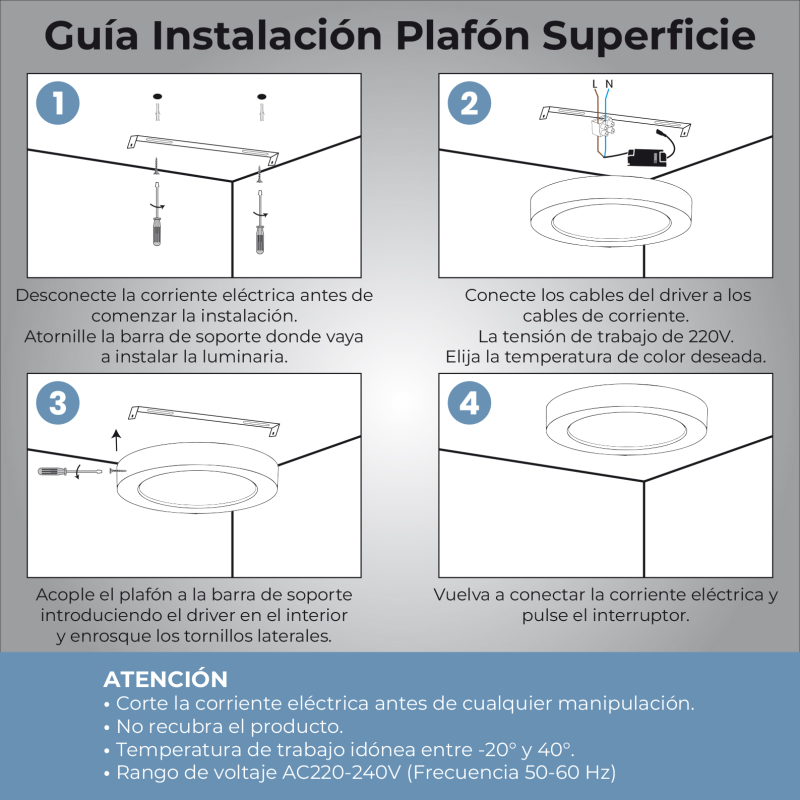 Guía Instalación Plafón Superficie

1

Desconecte la corriente eléctrica antes de comenzar la instalación.
Atornille la barra de soporte donde vaya a instalar la luminaria.

2

L N

Conecte los cables del driver a los cables de corriente.
La tensión de trabajo de 220V.
Elija la temperatura de color deseada.

3

Acople el plafón a la barra de soporte introduciendo el driver en el interior y enrosque los tornillos laterales.

4

Vuelva a conectar la corriente eléctrica y pulse el interruptor.

ATENCIÓN
• Corte la corriente eléctrica antes de cualquier manipulación.
• No recubra el producto.
• Temperatura de trabajo idónea entre -20° y 40°.
• Rango de voltaje AC220-240V (Frecuencia 50-60 Hz)