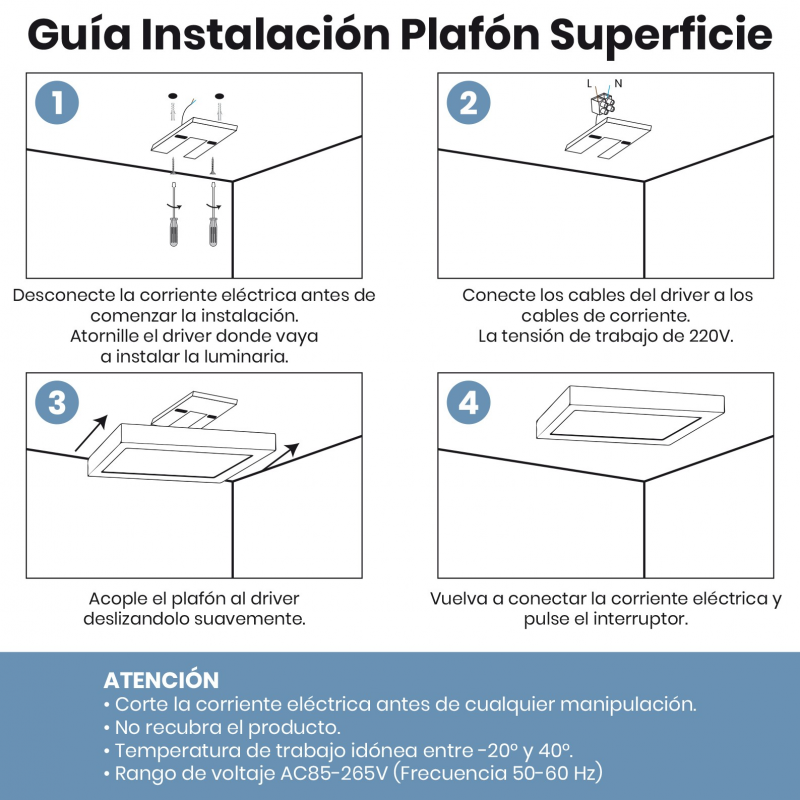 Guía Instalación Plafón Superficie

1

Desconecte la corriente eléctrica antes de comenzar la instalación.
Atornille el driver donde vaya a instalar la luminaria.

2

L N

Conecte los cables del driver a los cables de corriente.
La tensión de trabajo de 220V.

3

Acople el plafón al driver deslizandolo suavemente.

4

Vuelva a conectar la corriente eléctrica y pulse el interruptor.

ATENCIÓN
• Corte la corriente eléctrica antes de cualquier manipulación.
• No recubra el producto.
• Temperatura de trabajo idónea entre -20º y 40º.
• Rango de voltaje AC85-265V (Frecuencia 50-60 Hz)