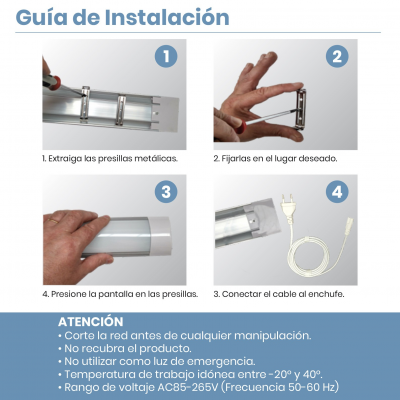 Guía de Instalación

1

1. Extraiga las presillas metálicas.

2

2. Fijarlas en el lugar deseado.

3

4. Presione la pantalla en las presillas.

4

3. Conectar el cable al enchufe.

ATENCIÓN
• Corte la red antes de cualquier manipulación.
• No recubra el producto.
• No utilizar como luz de emergencia.
• Temperatura de trabajo idónea entre -20º y 40º.
• Rango de voltaje AC85-265V (Frecuencia 50-60 Hz)