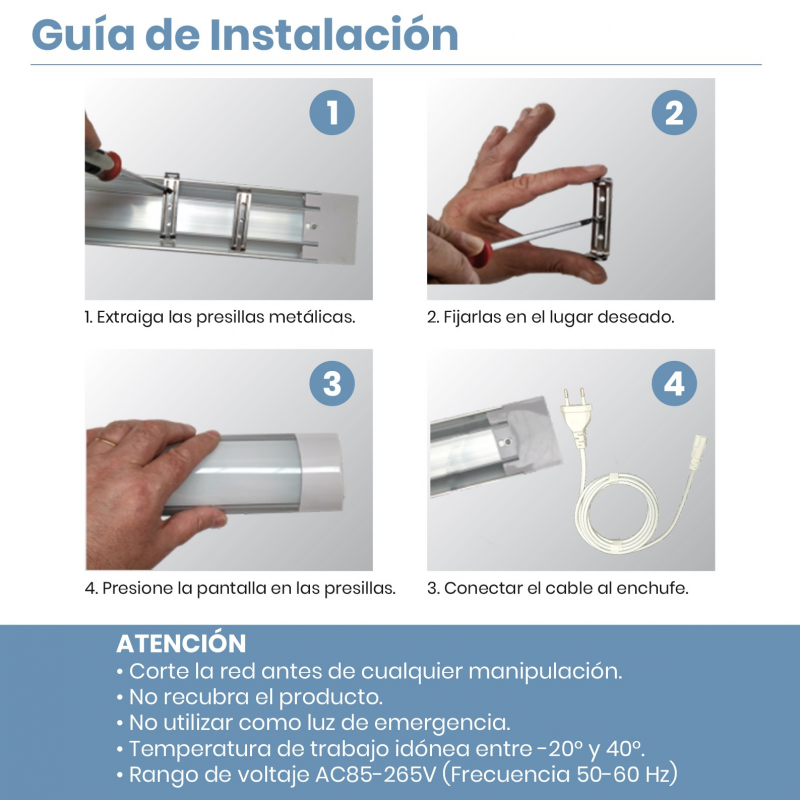 Guía de Instalación

1

1. Extraiga las presillas metálicas.

2

2. Fijarlas en el lugar deseado.

3

4. Presione la pantalla en las presillas.

4

3. Conectar el cable al enchufe.

ATENCIÓN
• Corte la red antes de cualquier manipulación.
• No recubra el producto.
• No utilizar como luz de emergencia.
• Temperatura de trabajo idónea entre -20º y 40º.
• Rango de voltaje AC85-265V (Frecuencia 50-60 Hz)