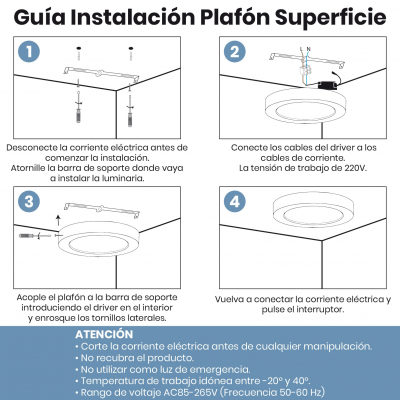 Guía Instalación Plafón Superficie

1

Desconecte la corriente eléctrica antes de comenzar la instalación.
Atornille la barra de soporte donde vaya a instalar la luminaria.

2

L N

Conecte los cables del driver a los cables de corriente.
La tensión de trabajo de 220V.

3

Acople el plafón a la barra de soporte introduciendo el driver en el interior y enrosque los tornillos laterales.

4

Vuelva a conectar la corriente eléctrica y pulse el interruptor.

ATENCIÓN
• Corte la corriente eléctrica antes de cualquier manipulación.
• No recubra el producto.
• No utilizar como luz de emergencia.
• Temperatura de trabajo idónea entre -20° y 40°.
• Rango de voltaje AC85-265V (Frecuencia 50-60 Hz)