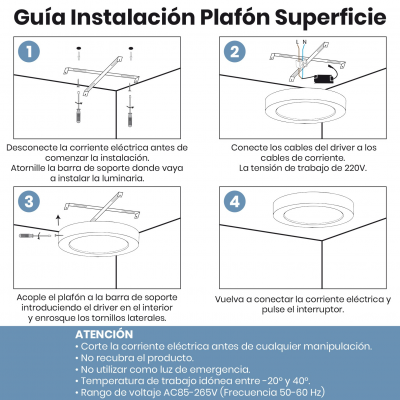 Guía Instalación Plafón Superficie

1

Desconecte la corriente eléctrica antes de comenzar la instalación.
Atornille la barra de soporte donde vaya a instalar la luminaria.

2

L N

Conecte los cables del driver a los cables de corriente.
La tensión de trabajo de 220V.

3

Acople el plafón a la barra de soporte introduciendo el driver en el interior y enrosque los tornillos laterales.

4

Vuelva a conectar la corriente eléctrica y pulse el interruptor.

ATENCIÓN
• Corte la corriente eléctrica antes de cualquier manipulación.
• No recubra el producto.
• No utilizar como luz de emergencia.
• Temperatura de trabajo idónea entre -20º y 40º.
• Rango de voltaje AC85-265V (Frecuencia 50-60 Hz)