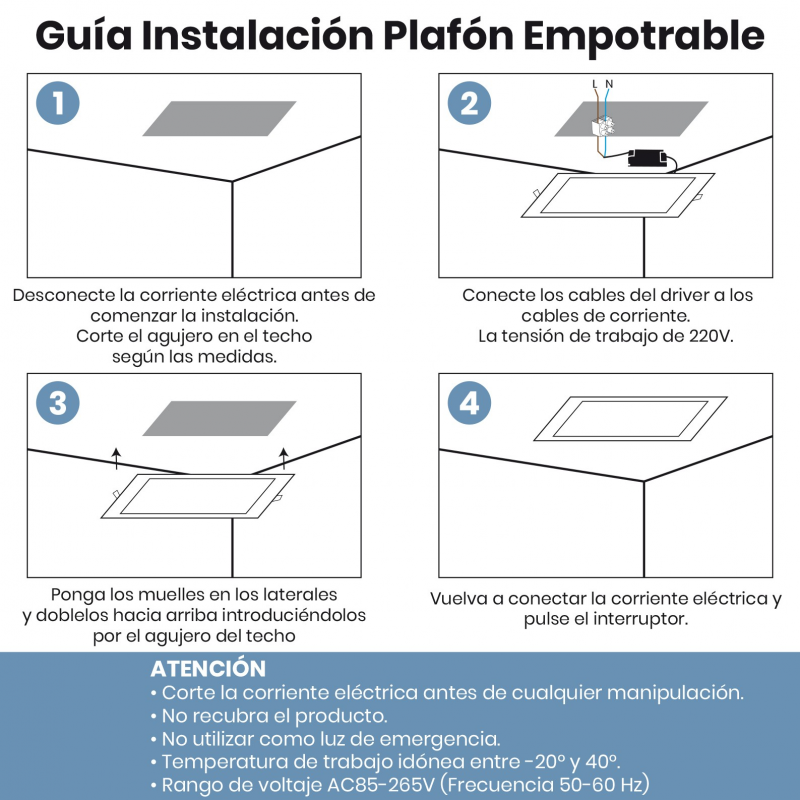 Guía Instalación Plafón Empotrable

1

Desconecte la corriente eléctrica antes de comenzar la instalación.
Corte el agujero en el techo según las medidas.

2

L N

Conecte los cables del driver a los cables de corriente.
La tensión de trabajo de 220V.

3

Ponga los muelles en los laterales y doblelos hacia arriba introduciéndolos por el agujero del techo

4

Vuelva a conectar la corriente eléctrica y pulse el interruptor.

ATENCIÓN
• Corte la corriente eléctrica antes de cualquier manipulación.
• No recubra el producto.
• No utilizar como luz de emergencia.
• Temperatura de trabajo idónea entre -20º y 40º.
• Rango de voltaje AC85-265V (Frecuencia 50-60 Hz)