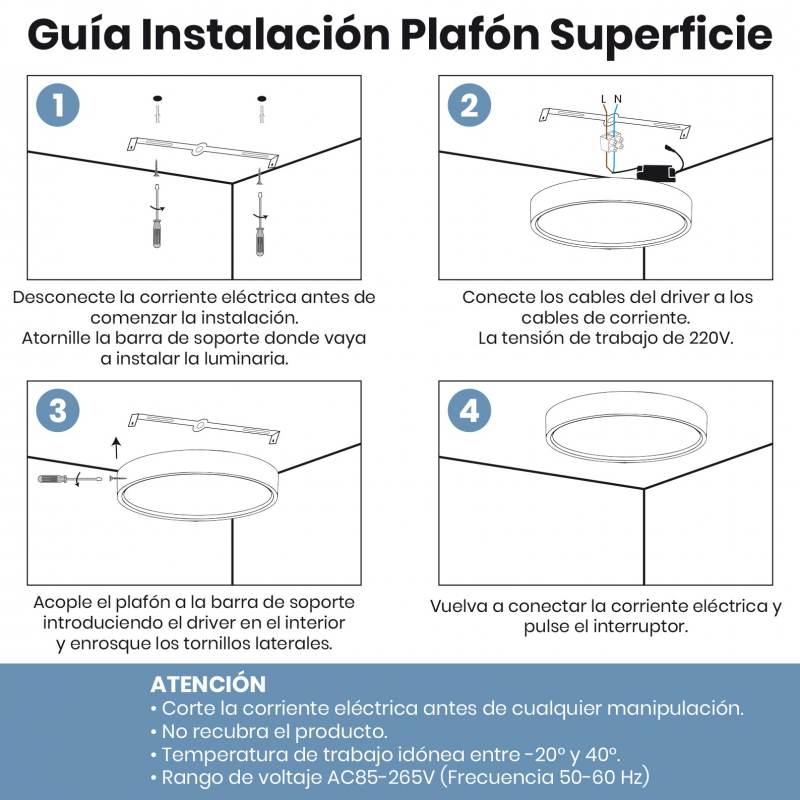 Guía Instalación Plafón Superficie

1

Desconecte la corriente eléctrica antes de comenzar la instalación.
Atornille la barra de soporte donde vaya a instalar la luminaria.

2

L N

Conecte los cables del driver a los cables de corriente.
La tensión de trabajo de 220V.

3

Acople el plafón a la barra de soporte introduciendo el driver en el interior y enrosque los tornillos laterales.

4

Vuelva a conectar la corriente eléctrica y pulse el interruptor.

ATENCIÓN
• Corte la corriente eléctrica antes de cualquier manipulación.
• No recubra el producto.
• Temperatura de trabajo idónea entre -20º y 40º.
• Rango de voltaje AC85-265V (Frecuencia 50-60 Hz)