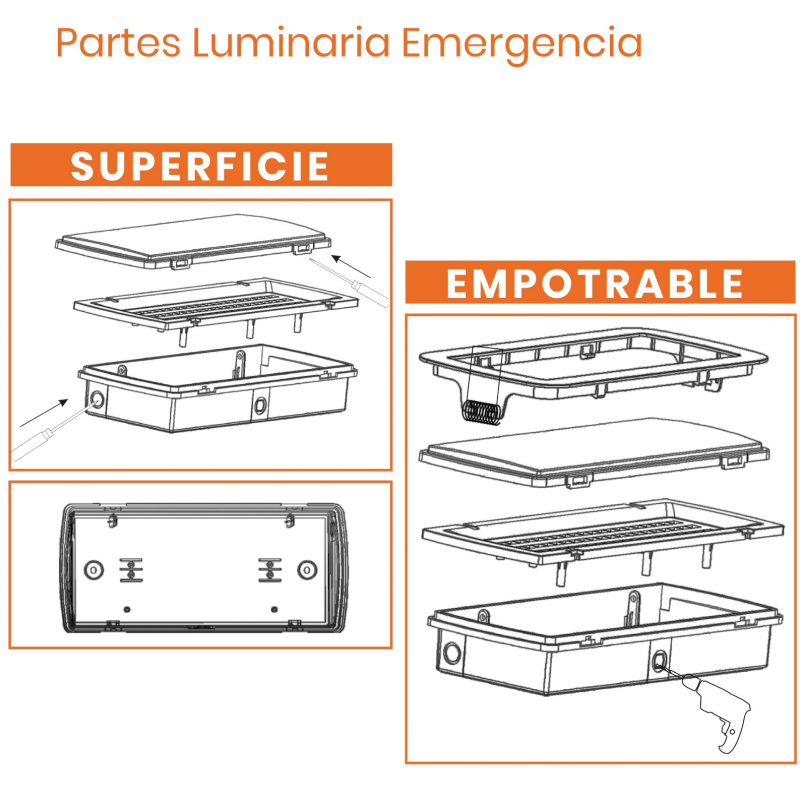 Partes Luminaria Emergencia

SUPERFICIE

EMPOTRABLE