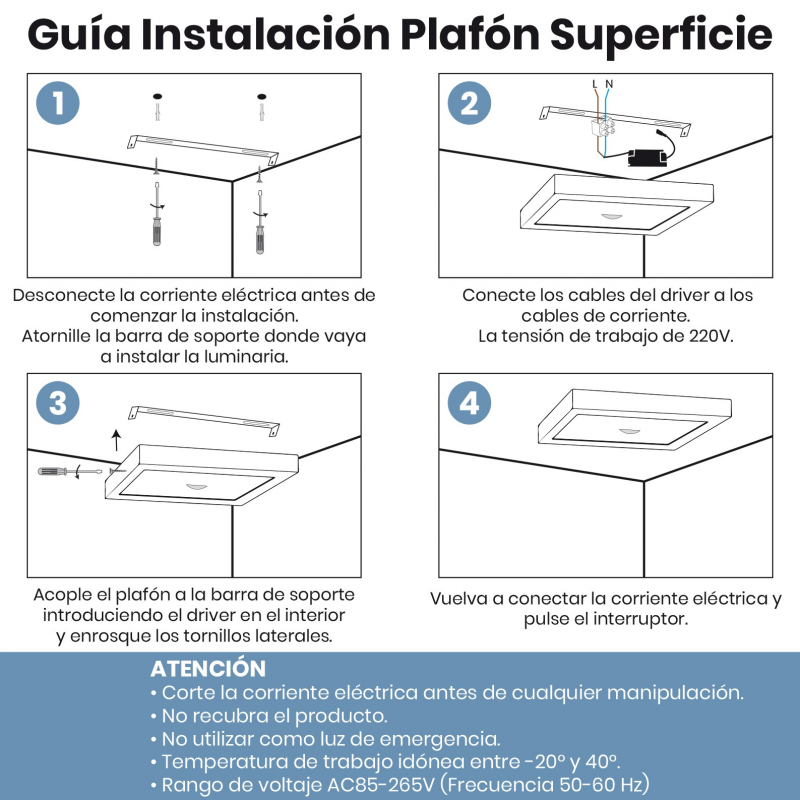 Guía Instalación Plafón Superficie

1

Desconecte la corriente eléctrica antes de comenzar la instalación.
Atornille la barra de soporte donde vaya a instalar la luminaria.

2

L N

Conecte los cables del driver a los cables de corriente.
La tensión de trabajo de 220V.

3

Acople el plafón a la barra de soporte introduciendo el driver en el interior y enrosque los tornillos laterales.

4

Vuelva a conectar la corriente eléctrica y pulse el interruptor.

ATENCIÓN
• Corte la corriente eléctrica antes de cualquier manipulación.
• No recubra el producto.
• No utilizar como luz de emergencia.
• Temperatura de trabajo idónea entre -20º y 40º.
• Rango de voltaje AC85-265V (Frecuencia 50-60 Hz)