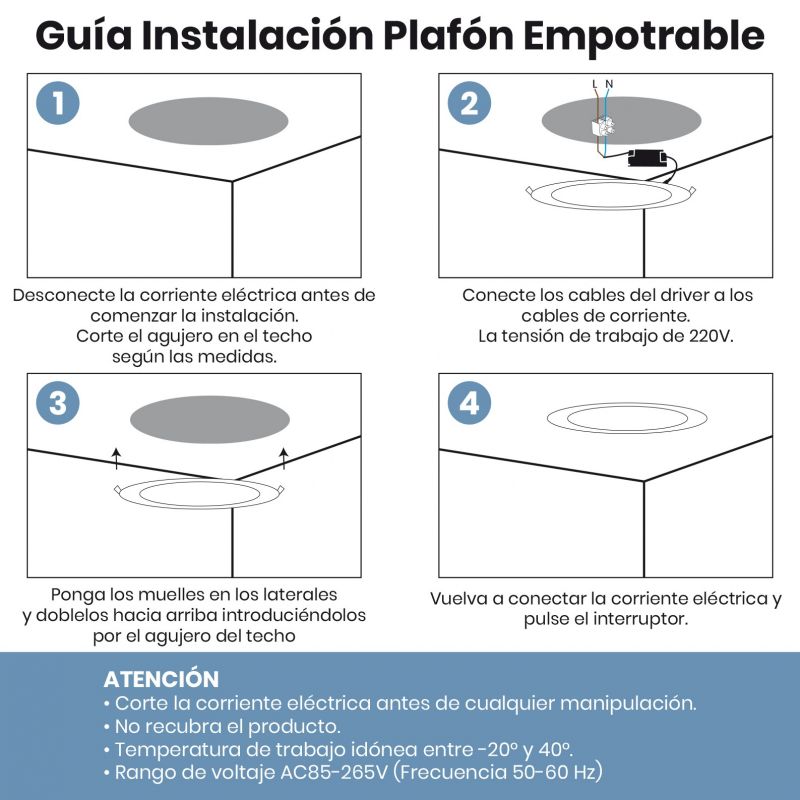 Guía Instalación Plafón Empotrable

1

Desconecte la corriente eléctrica antes de comenzar la instalación.
Corte el agujero en el techo según las medidas.

2

L N

Conecte los cables del driver a los cables de corriente.
La tensión de trabajo de 220V.

3

Ponga los muelles en los laterales y doblelos hacia arriba introduciéndolos por el agujero del techo

4

Vuelva a conectar la corriente eléctrica y pulse el interruptor.

ATENCIÓN
• Corte la corriente eléctrica antes de cualquier manipulación.
• No recubra el producto.
• Temperatura de trabajo idónea entre -20º y 40º.
• Rango de voltaje AC85-265V (Frecuencia 50-60 Hz)