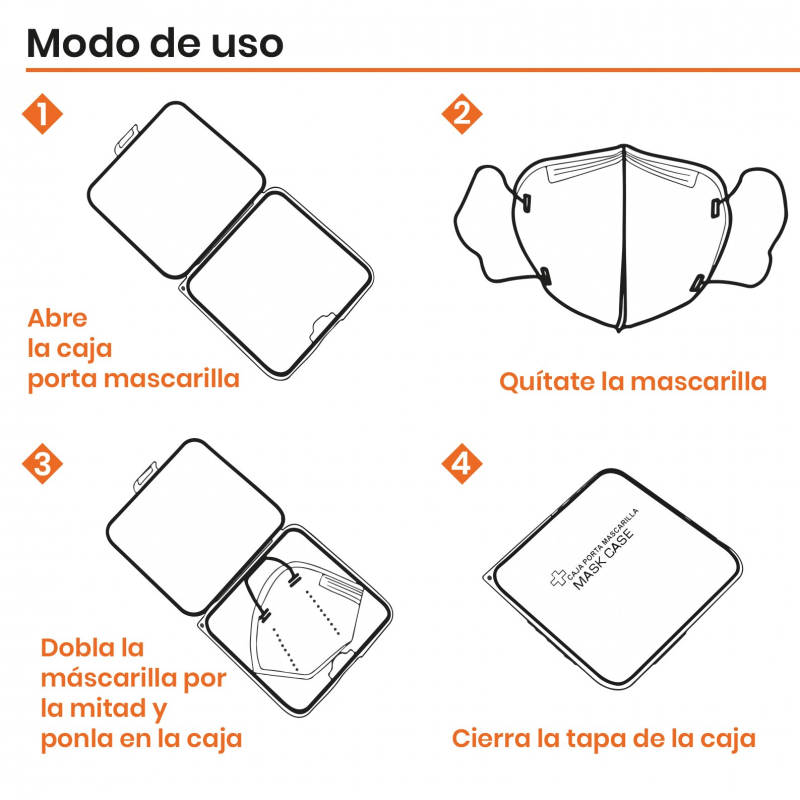 Modo de uso

1

Abre la caja porta mascarilla

2

Quítate la mascarilla

3

Dobla la máscarilla por la mitad y ponla en la caja

4

CAJA PORTA MASCARILLA
MASK CASE

Cierra la tapa de la caja