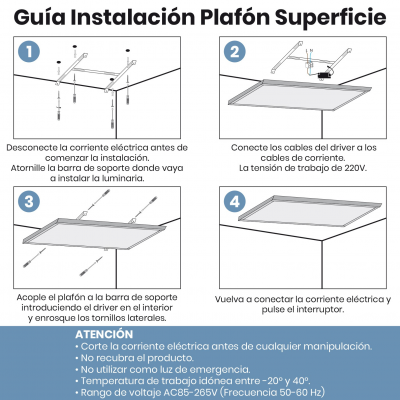 Guía Instalación Plafón Superficie

1

Desconecte la corriente eléctrica antes de comenzar la instalación.
Atornille la barra de soporte donde vaya a instalar la luminaria.

2

L N

Conecte los cables del driver a los cables de corriente.
La tensión de trabajo de 220V.

3

Acople el plafón a la barra de soporte introduciendo el driver en el interior y enrosque los tornillos laterales.

4

Vuelva a conectar la corriente eléctrica y pulse el interruptor.

ATENCIÓN
• Corte la corriente eléctrica antes de cualquier manipulación.
• No recubra el producto.
• No utilizar como luz de emergencia.
• Temperatura de trabajo idónea entre -20º y 40º.
• Rango de voltaje AC85-265V (Frecuencia 50-60 Hz)